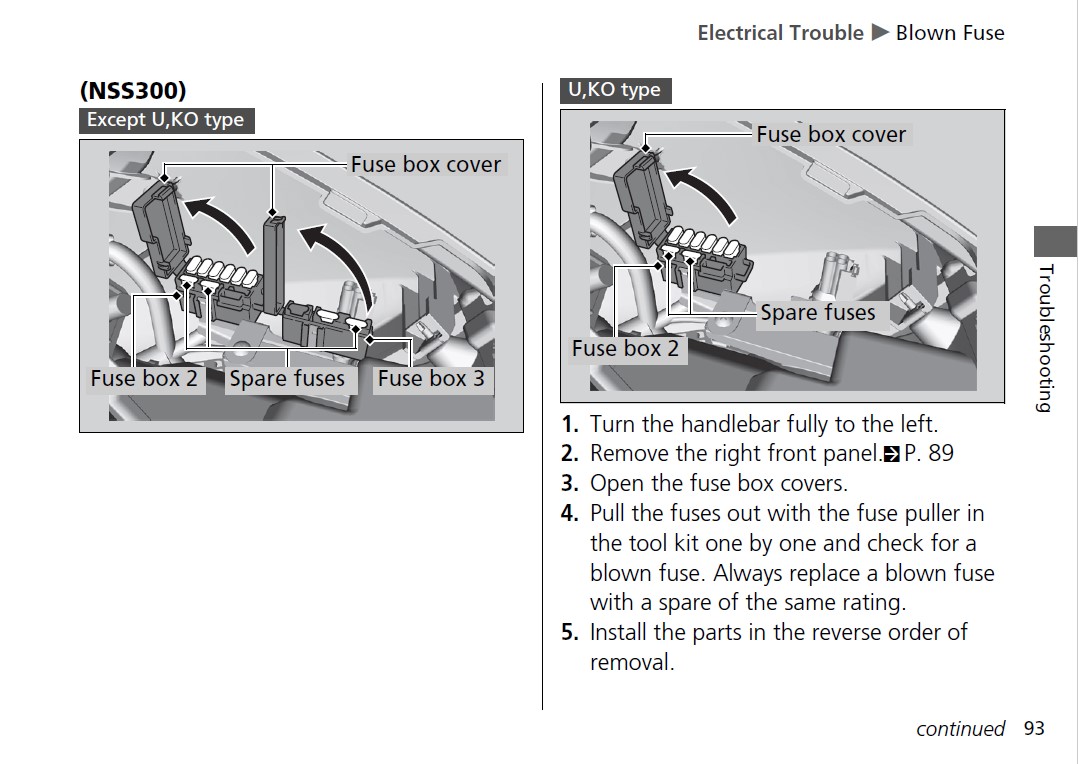 Electrical Trouble ▶ Blown Fuse

(NSS300)
Except U,KO type

Fuse box cover
Fuse box 2
Spare fuses
Fuse box 3

U,KO type

Fuse box cover
Spare fuses
Fuse box 2

1. Turn the handlebar fully to the left.
2. Remove the right front panel. P. 89
3. Open the fuse box covers.
4. Pull the fuses out with the fuse puller in the tool kit one by one and check for a blown fuse. Always replace a blown fuse with a spare of the same rating.
5. Install the parts in the reverse order of removal.

Troubleshooting

continued 93