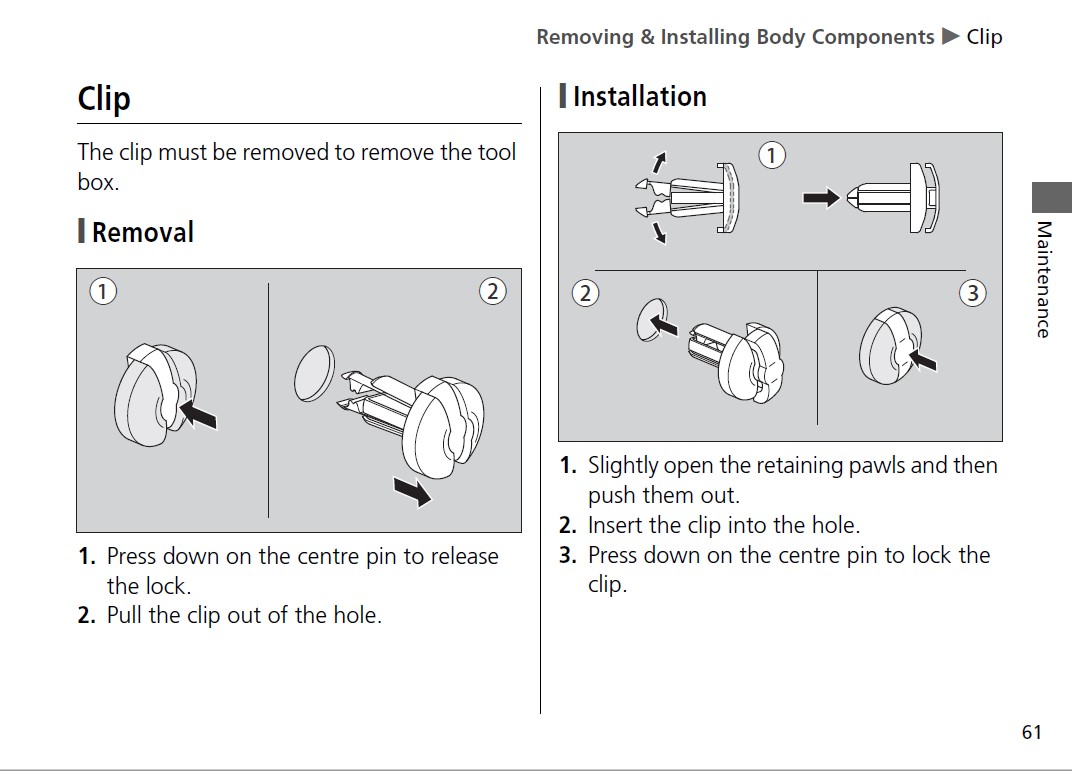 Removing & Installing Body Components ▶ Clip

Clip

The clip must be removed to remove the tool box.

Removal

1

2

1. Press down on the centre pin to release the lock.
2. Pull the clip out of the hole.

Installation

1

2

3

1. Slightly open the retaining pawls and then push them out.
2. Insert the clip into the hole.
3. Press down on the centre pin to lock the clip.

Maintenance

61